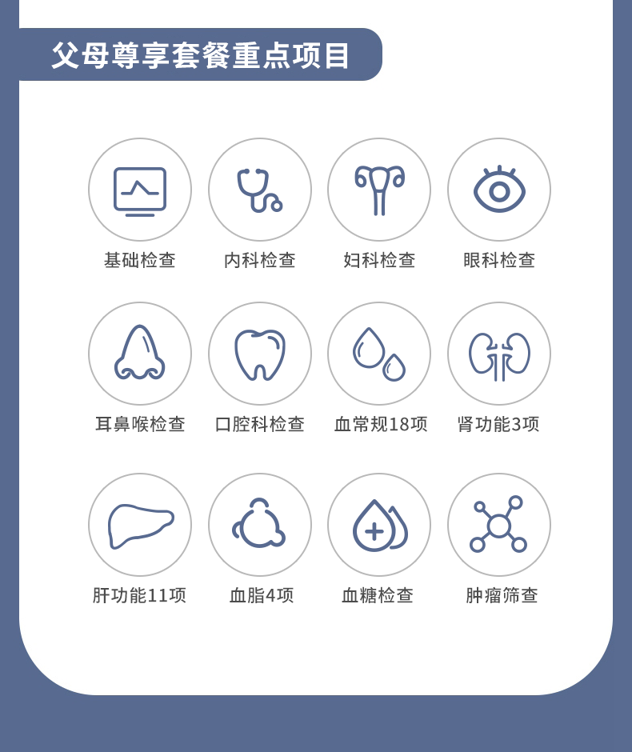 父母尊享套餐重点项目

基础检查

内科检查

妇科检查

眼科检查

耳鼻喉检查

口腔科检查

血常规18项

肾功能3项

肝功能11项

血脂4项

血糖检查

肿瘤筛查